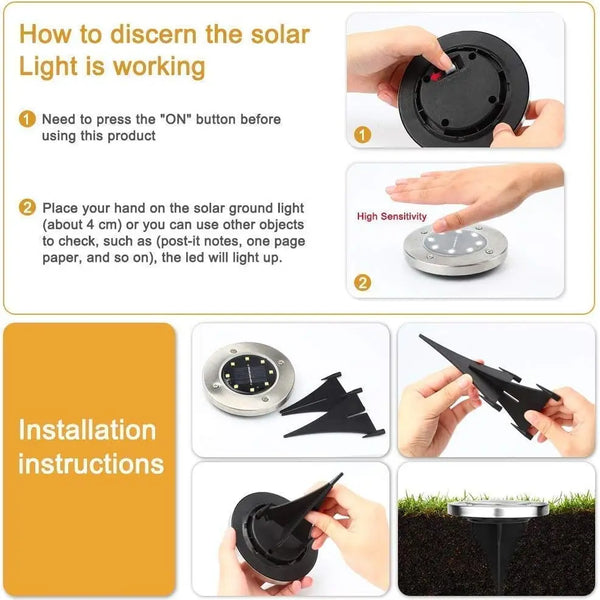 How to discern the solar Light is working

1 Need to press the "ON" button before using this product

2 Place your hand on the solar ground light (about 4 cm) or you can use other objects to check, such as (post-it notes, one page paper, and so on), the led will light up.

1

High Sensitivity

2

Installation instructions