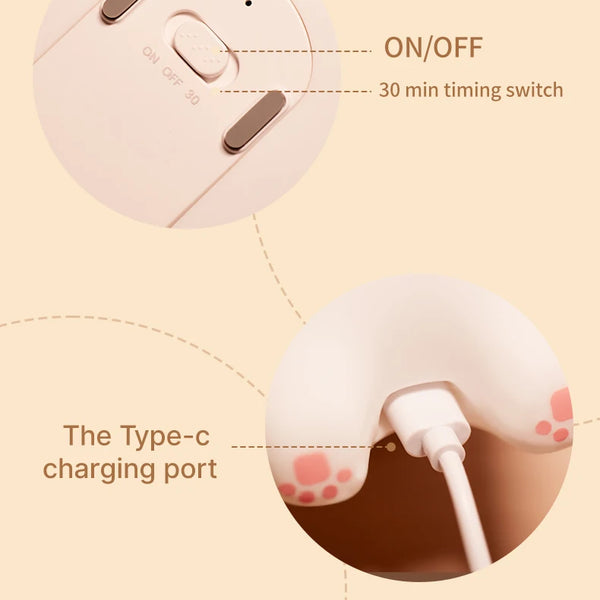 ON OFF 30

ON/OFF

30 min timing switch

The Type-c charging port