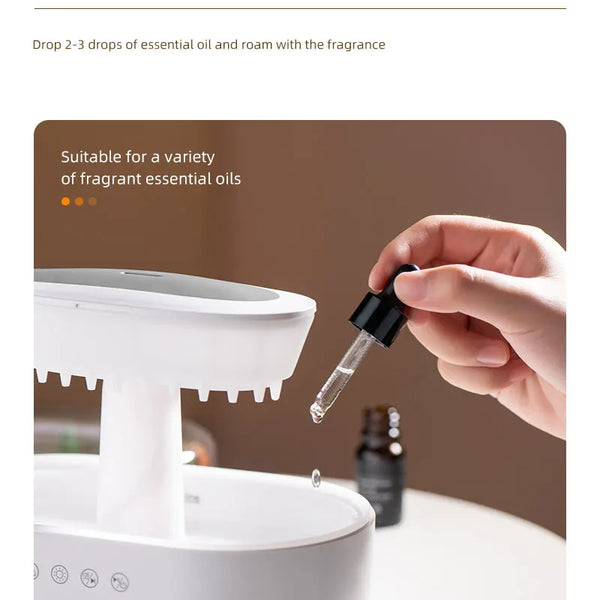 Drop 2-3 drops of essential oil and roam with the fragrance

Suitable for a variety of fragrant essential oils