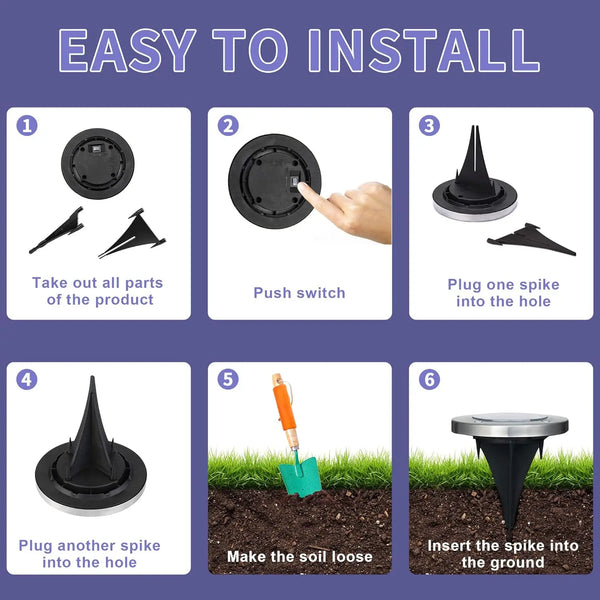 EASY TO INSTALL

1
Take out all parts of the product

2
Push switch

3
Plug one spike into the hole

4
Plug another spike into the hole

5
Make the soil loose

6
Insert the spike into the ground