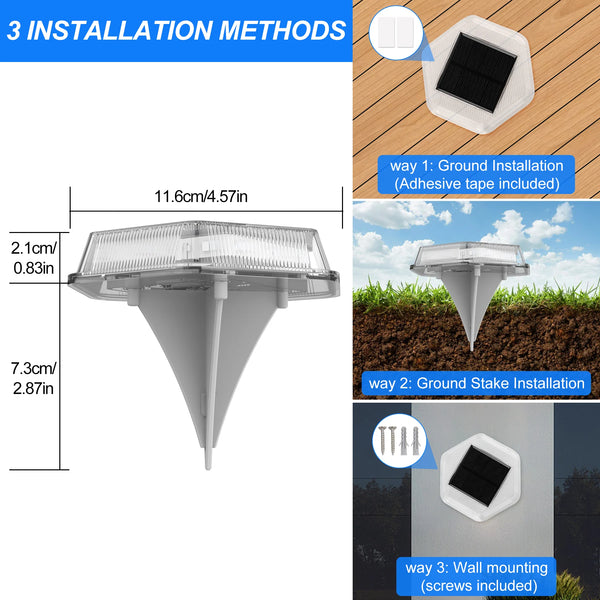 3 INSTALLATION METHODS

11.6cm/4.57in

2.1cm/
0.83in

7.3cm/
2.87in

way 1: Ground Installation
(Adhesive tape included)

way 2: Ground Stake Installation

way 3: Wall mounting
(screws included)