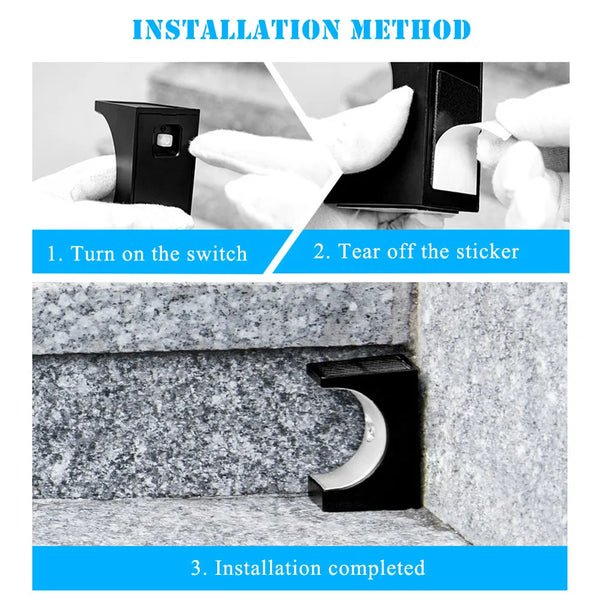 INSTALLATION METHOD

1. Turn on the switch

2. Tear off the sticker

3. Installation completed