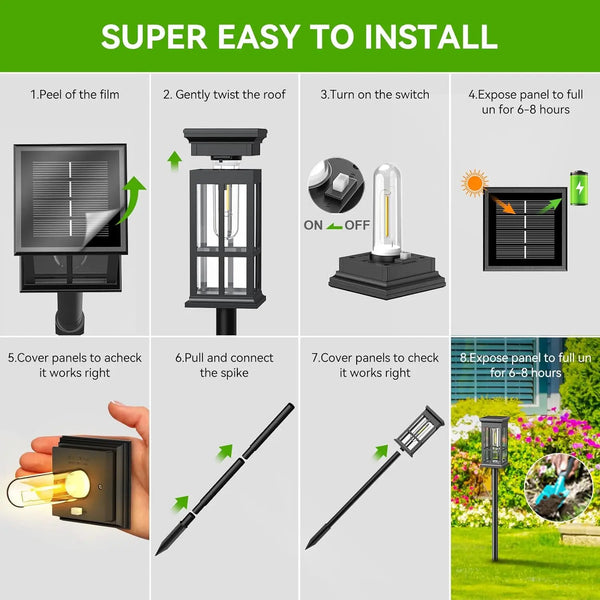 SUPER EASY TO INSTALL

1.Peel of the film

2. Gently twist the roof

3.Turn on the switch

ON OFF

4.Expose panel to full un for 6-8 hours

5.Cover panels to acheck it works right

6.Pull and connect the spike

7.Cover panels to check it works right

8.Expose panel to full un for 6-8 hours