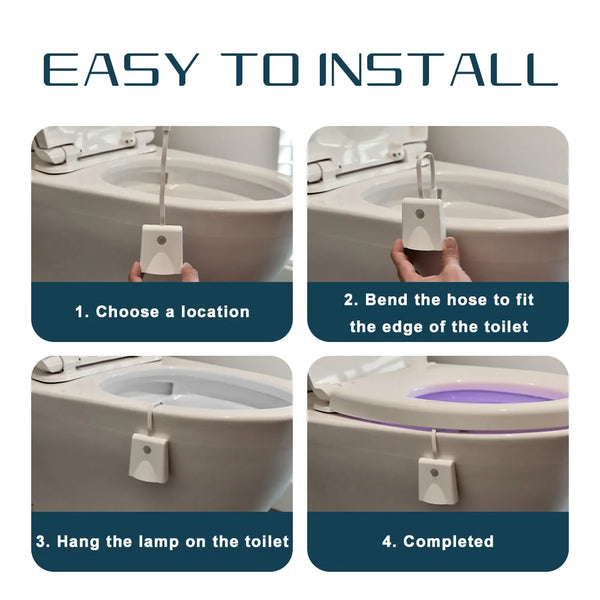 EASY TO INSTALL

1. Choose a location

2. Bend the hose to fit the edge of the toilet

3. Hang the lamp on the toilet

4. Completed