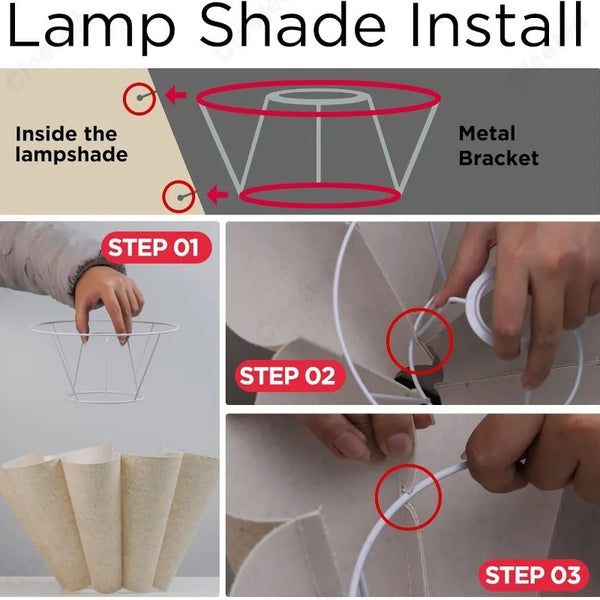 Lamp Shade Install

Inside the lampshade

Metal Bracket

STEP 01

STEP 02

STEP 03