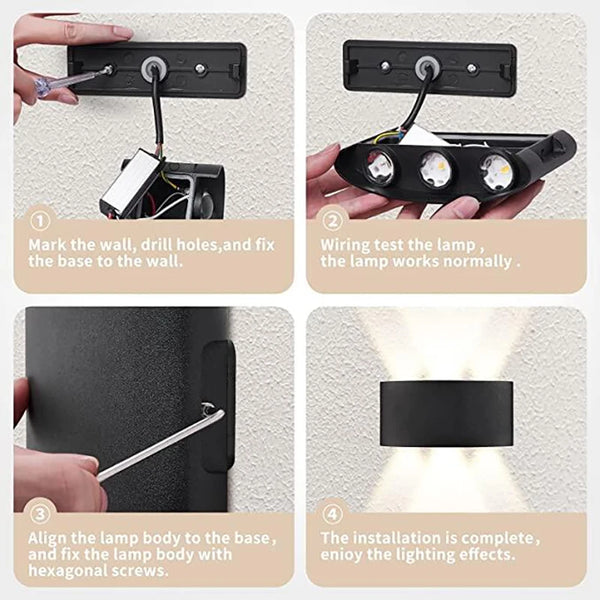 ①
Mark the wall, drill holes,and fix the base to the wall.

②
Wiring test the lamp , the lamp works normally .

③
Align the lamp body to the base, and fix the lamp body with hexagonal screws.

④
The installation is complete, enjoy the lighting effects.