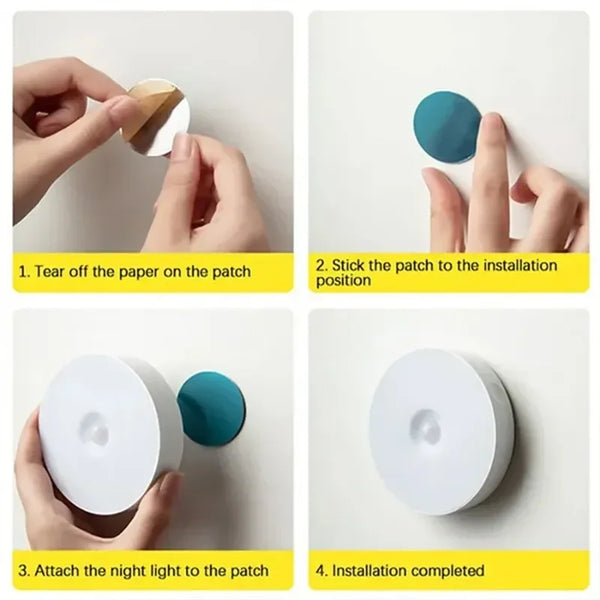 1. Tear off the paper on the patch

2. Stick the patch to the installation position

3. Attach the night light to the patch

4. Installation completed