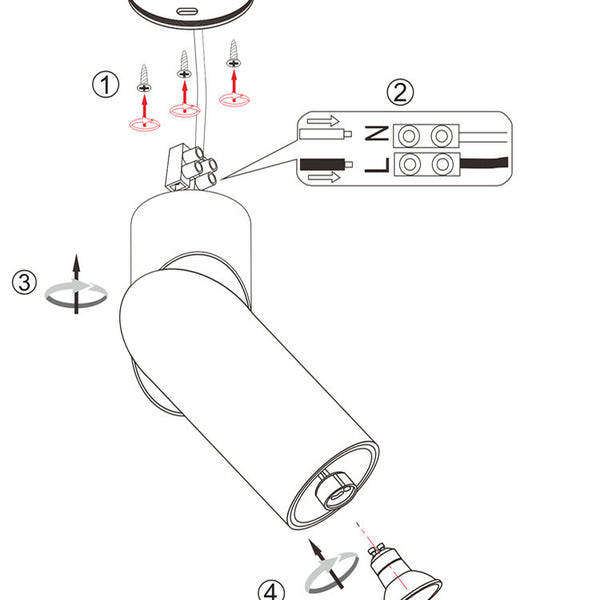 ①

②

N

L

③

④