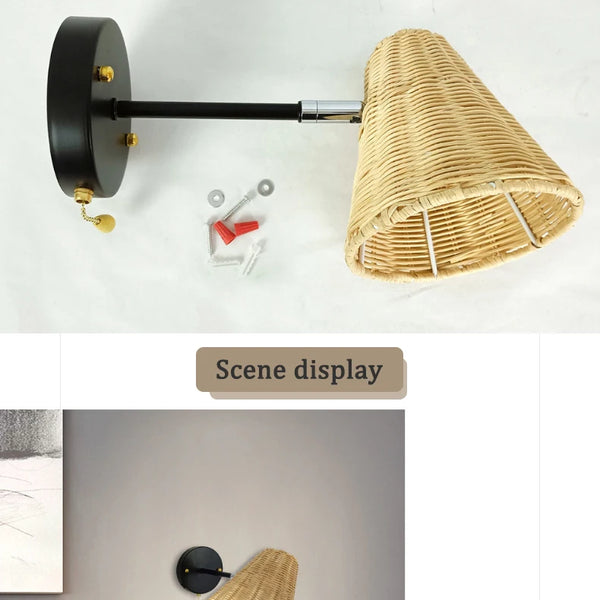 Scene display