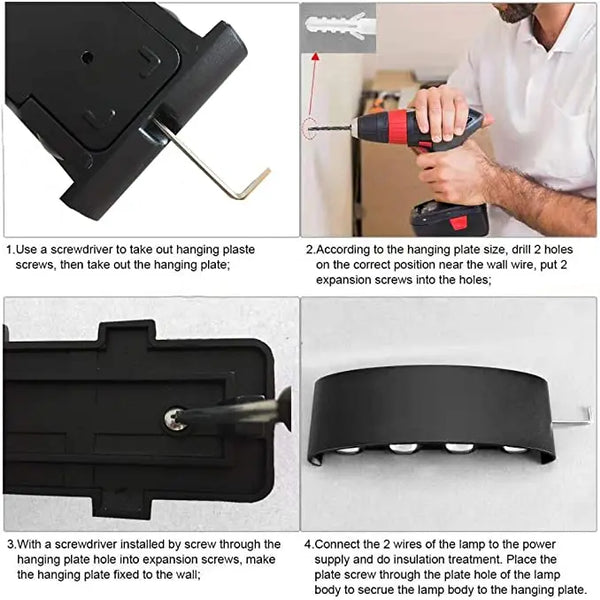 1.Use a screwdriver to take out hanging plaste screws, then take out the hanging plate;

2.According to the hanging plate size, drill 2 holes on the correct position near the wall wire, put 2 expansion screws into the holes;

3.With a screwdriver installed by screw through the hanging plate hole into expansion screws, make the hanging plate fixed to the wall;

4.Connect the 2 wires of the lamp to the power supply and do insulation treatment. Place the plate screw through the plate hole of the lamp body to secrue the lamp body to the hanging plate.