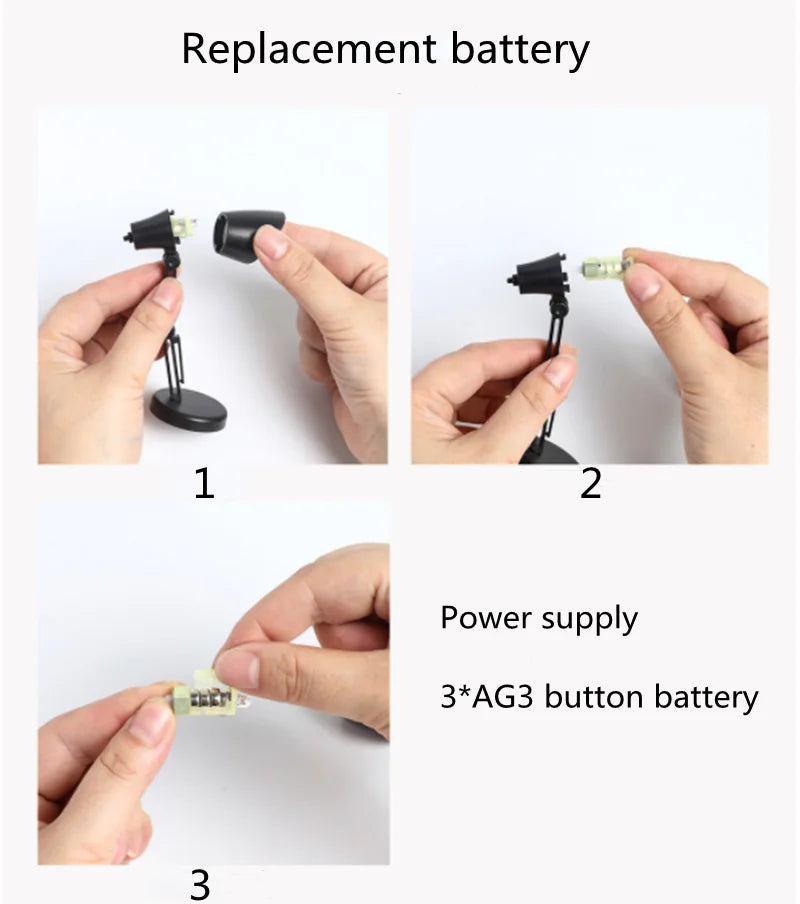 Replacement battery

1

2

3

Power supply

3*AG3 button battery