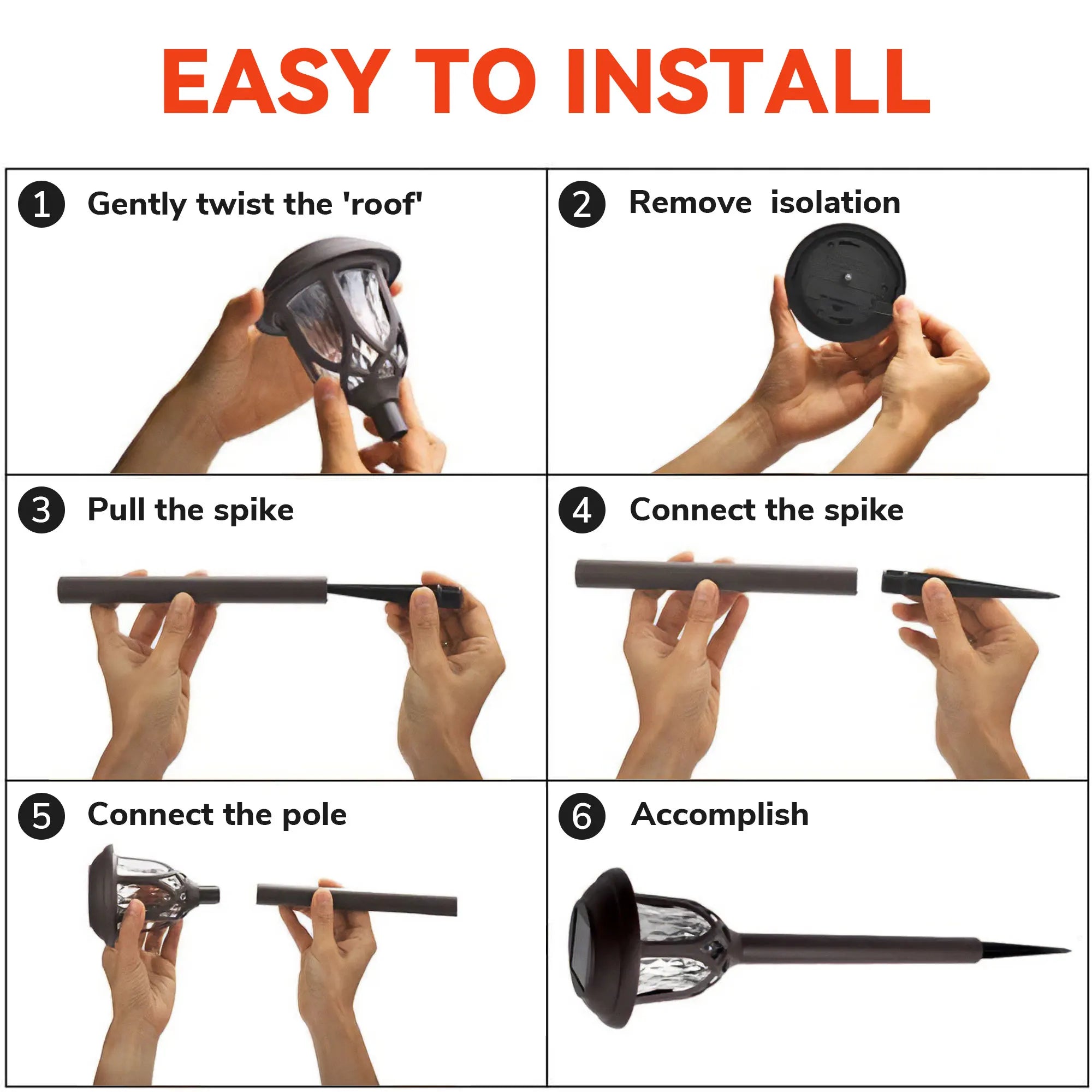 EASY TO INSTALL

1 Gently twist the 'roof'

2 Remove isolation

3 Pull the spike

4 Connect the spike

5 Connect the pole

6 Accomplish