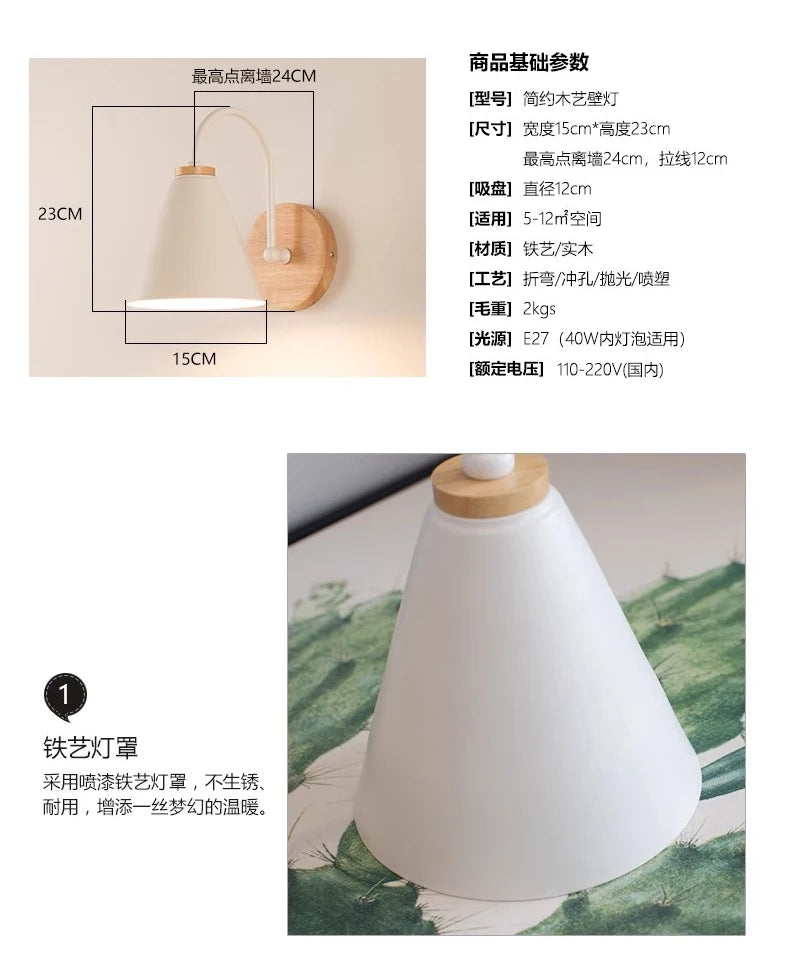 最高点离墙24CM

23CM

15CM

商品基础参数

[型号] 简约木艺壁灯
[尺寸] 宽度15cm*高度23cm
最高点离墙24cm，拉线12cm
[吸盘] 直径12cm
[适用] 5-12㎡空间
[材质] 铁艺/实木
[工艺] 折弯/冲孔/抛光/喷塑
[毛重] 2kgs
[光源] E27（40W内灯泡适用）
[额定电压] 110-220V(国内)

1

铁艺灯罩

采用喷漆铁艺灯罩，不生锈、耐用，增添一丝梦幻的温暖。