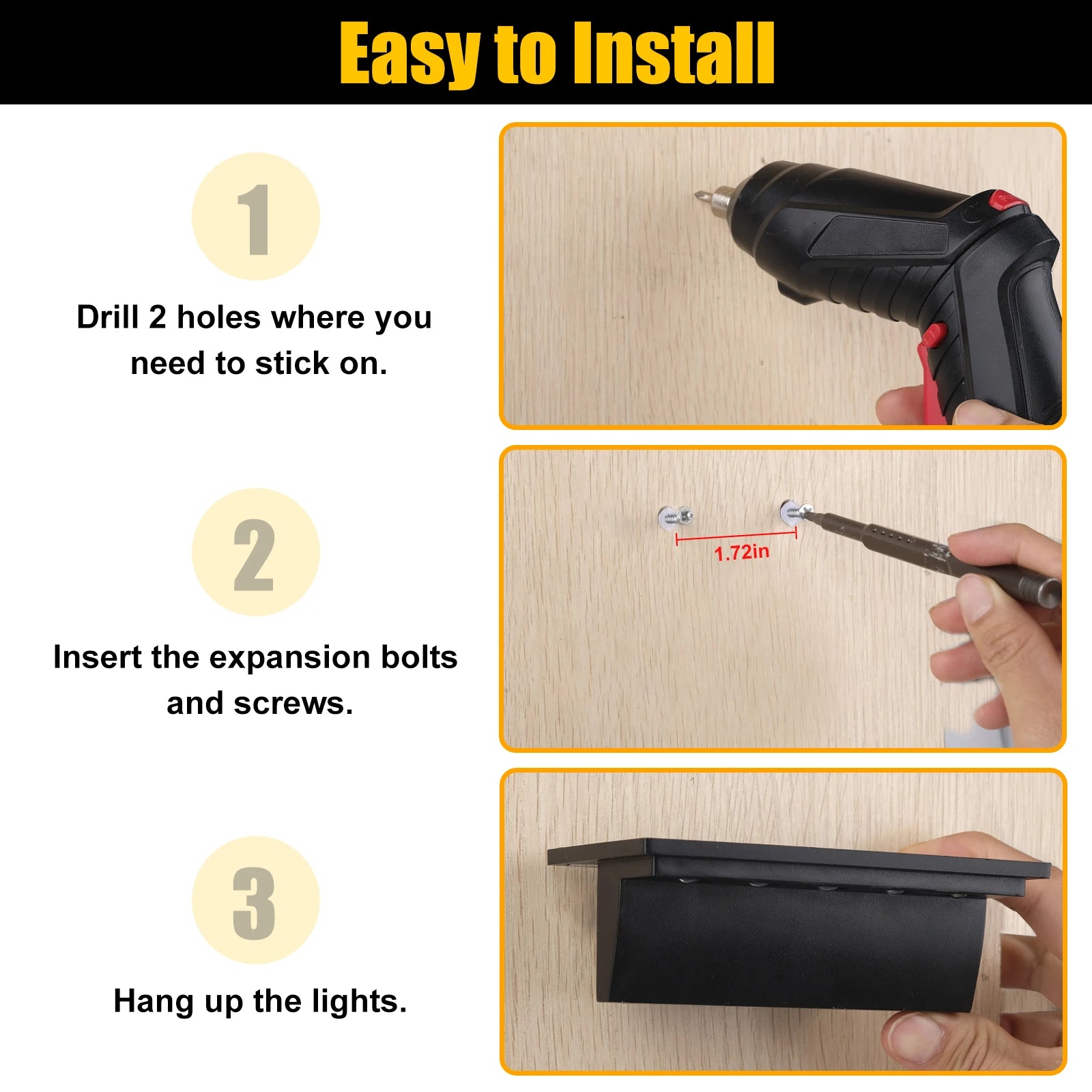 Easy to Install

1

Drill 2 holes where you need to stick on.

2

Insert the expansion bolts and screws.

1.72in

3

Hang up the lights.