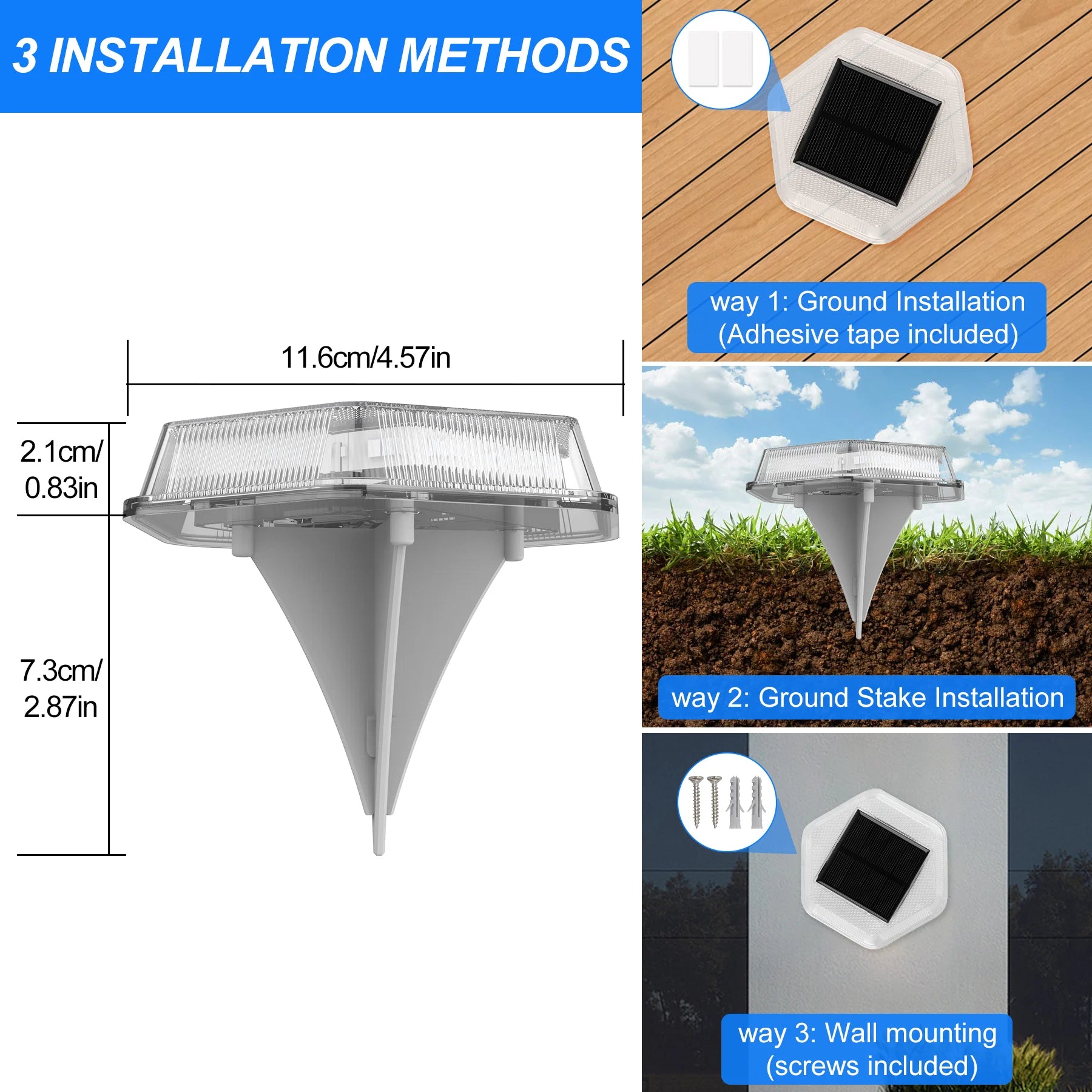 3 INSTALLATION METHODS

11.6cm/4.57in

2.1cm/ 0.83in

7.3cm/ 2.87in

way 1: Ground Installation (Adhesive tape included)

way 2: Ground Stake Installation

way 3: Wall mounting (screws included)