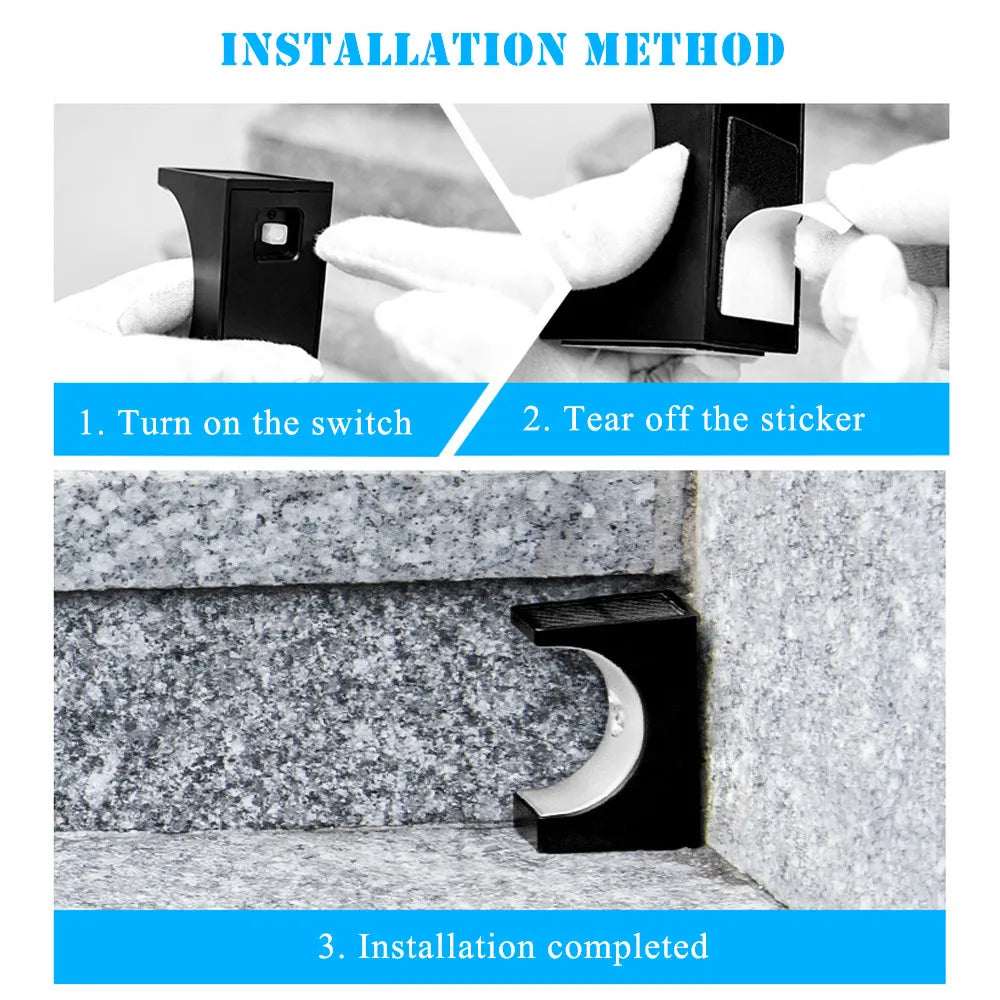 INSTALLATION METHOD

1. Turn on the switch

2. Tear off the sticker

3. Installation completed