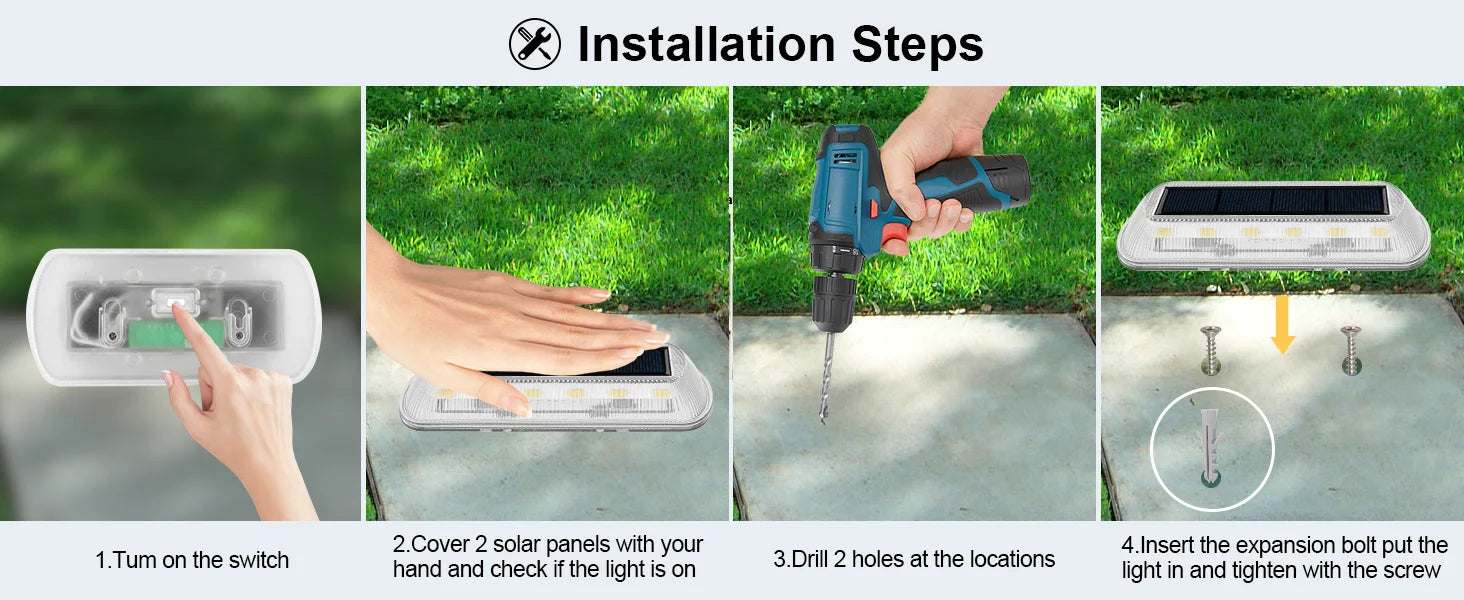 Installation Steps

1.Tum on the switch

2.Cover 2 solar panels with your hand and check if the light is on

3.Drill 2 holes at the locations

4.Insert the expansion bolt put the light in and tighten with the screw