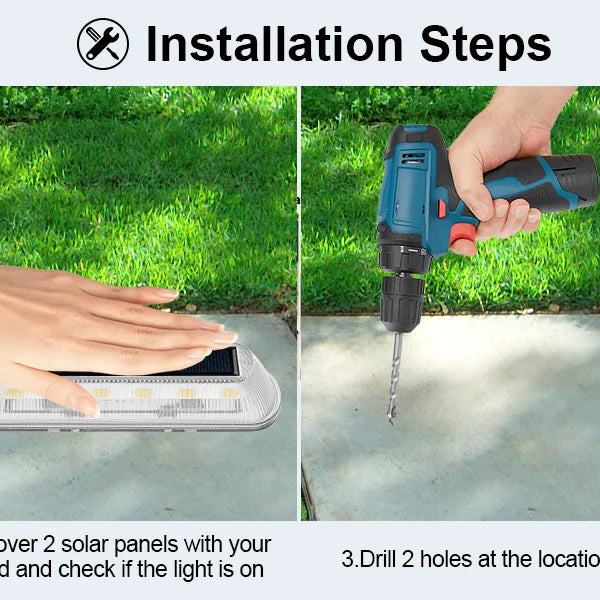 Installation Steps

over 2 solar panels with your d and check if the light is on

3.Drill 2 holes at the locatio