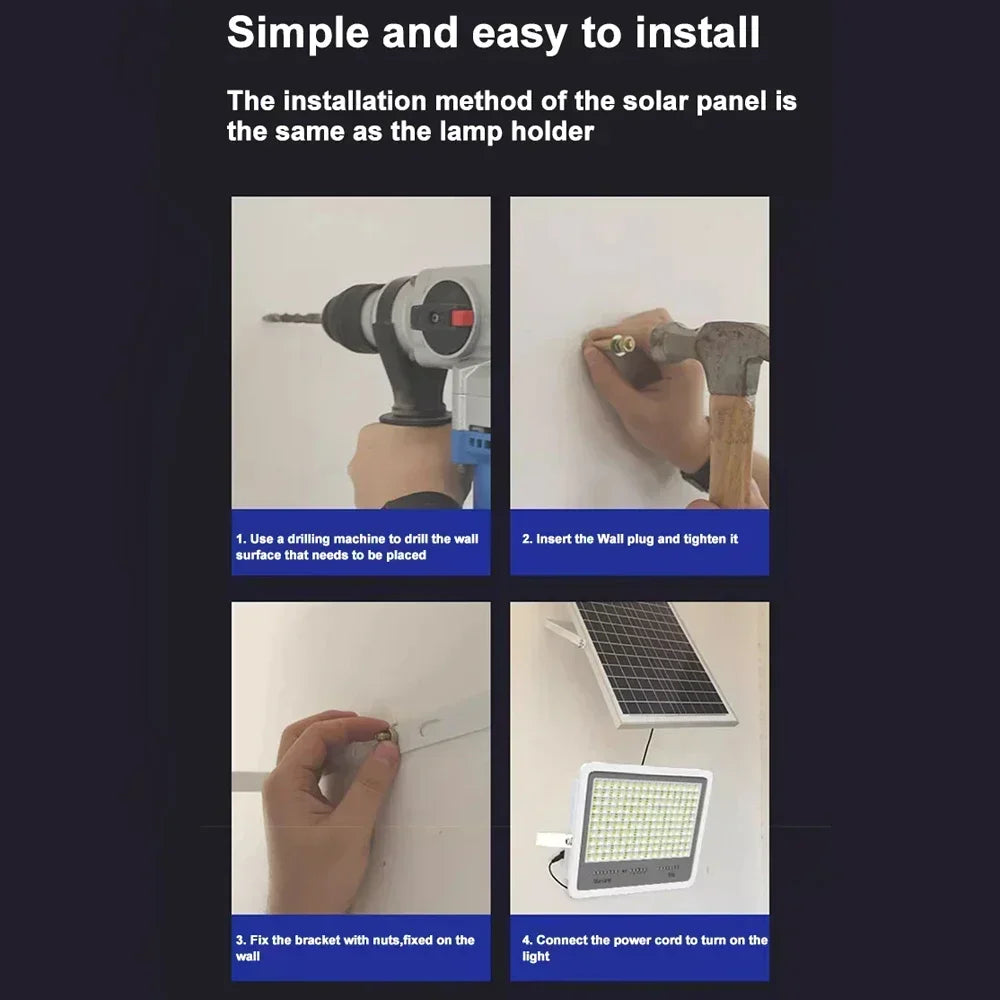 Simple and easy to install

The installation method of the solar panel is the same as the lamp holder

1. Use a drilling machine to drill the wall surface that needs to be placed

2. Insert the Wall plug and tighten it

3. Fix the bracket with nuts,fixed on the wall

4. Connect the power cord to turn on the light