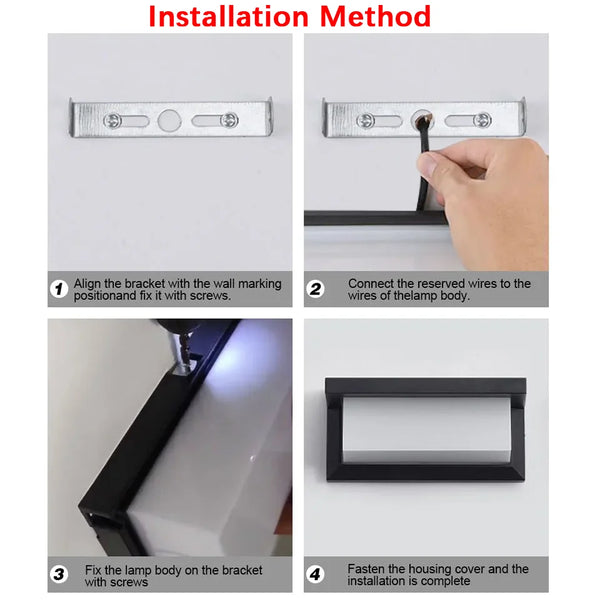 Installation Method

1 Align the bracket with the wall marking positionand fix it with screws.

2 Connect the reserved wires to the wires of thelamp body.

3 Fix the lamp body on the bracket with screws

4 Fasten the housing cover and the installation is complete