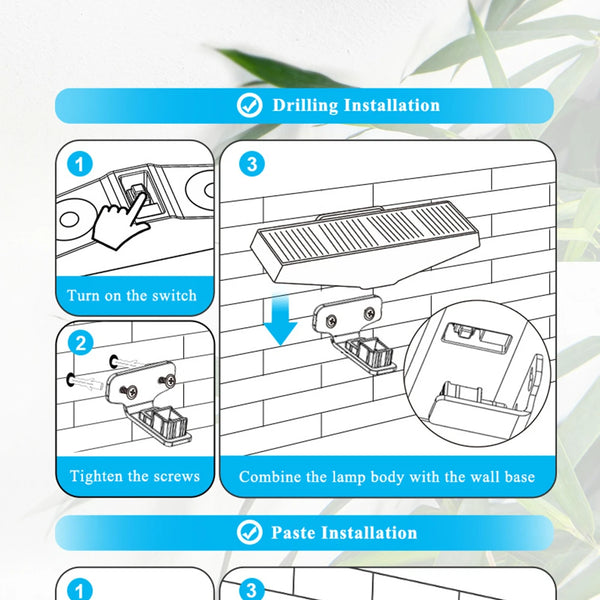 Drilling Installation

1

Turn on the switch

2

Tighten the screws

3

Combine the lamp body with the wall base

Paste Installation

1

3