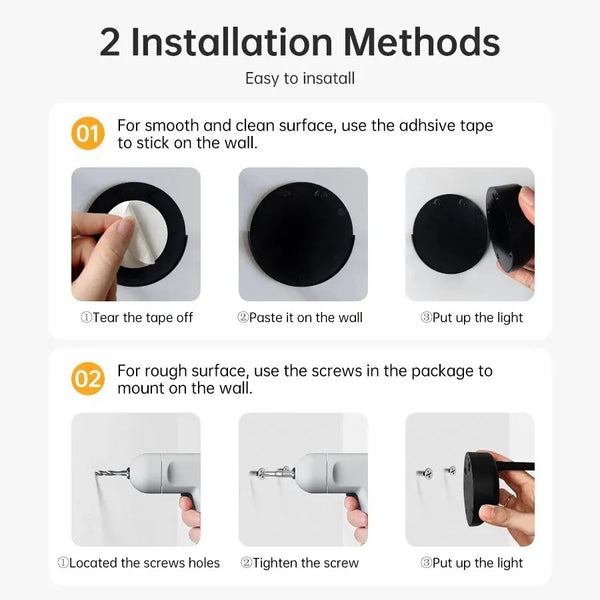 2 Installation Methods

Easy to insatall

01 For smooth and clean surface, use the adhsive tape to stick on the wall.

①Tear the tape off

②Paste it on the wall

③Put up the light

02 For rough surface, use the screws in the package to mount on the wall.

①Located the screws holes

②Tighten the screw

③Put up the light