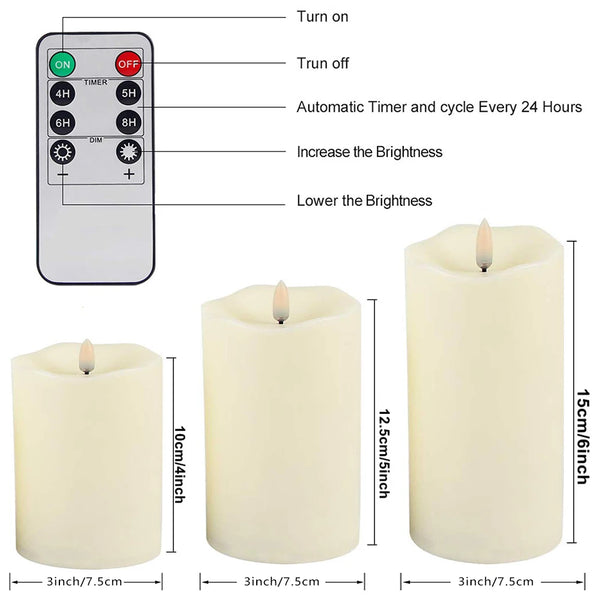 ON
OFF
TIMER
4H
5H
6H
8H
DIM
−
+

Turn on

Trun off

Automatic Timer and cycle Every 24 Hours

Increase the Brightness

Lower the Brightness

10cm/4inch

12.5cm/5inch

15cm/6inch

3inch/7.5cm

3inch/7.5cm

3inch/7.5cm